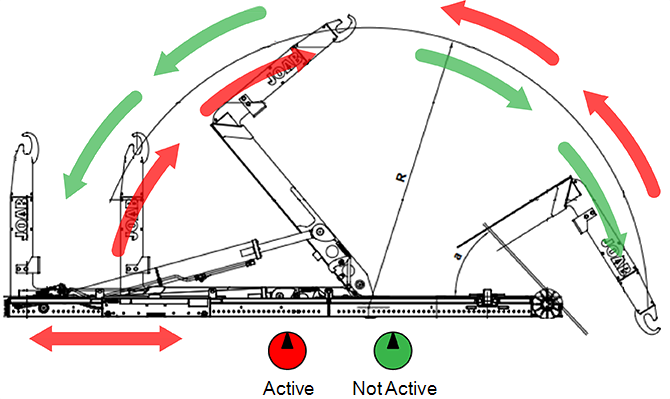 JOAB

JOAB

JOAB

JOAB

R

a

Active

Not Active